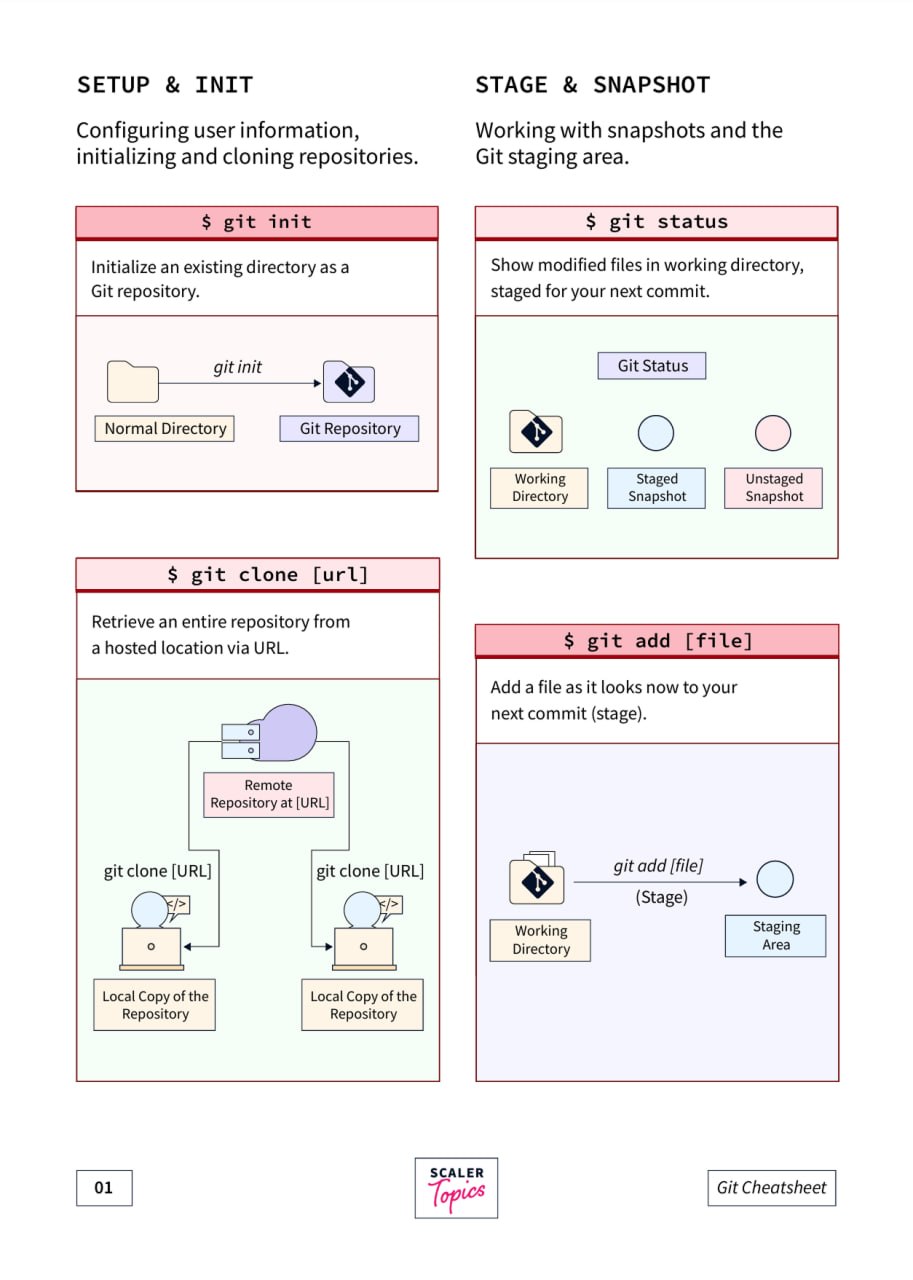 SETUP & INIT

Configuring user information, initializing and cloning repositories.

$ git init

Initialize an existing directory as a Git repository.

git init

Normal Directory

Git Repository

$ git clone [url]

Retrieve an entire repository from a hosted location via URL.

Remote Repository at [URL]

git clone [URL]

git clone [URL]

</>

</>

Local Copy of the Repository

Local Copy of the Repository

STAGE & SNAPSHOT

Working with snapshots and the Git staging area.

$ git status

Show modified files in working directory, staged for your next commit.

Git Status

Working Directory

Staged Snapshot

Unstaged Snapshot

$ git add [file]

Add a file as it looks now to your next commit (stage).

git add [file]

(Stage)

Working Directory

Staging Area

01

SCALER Topics

Git Cheatsheet